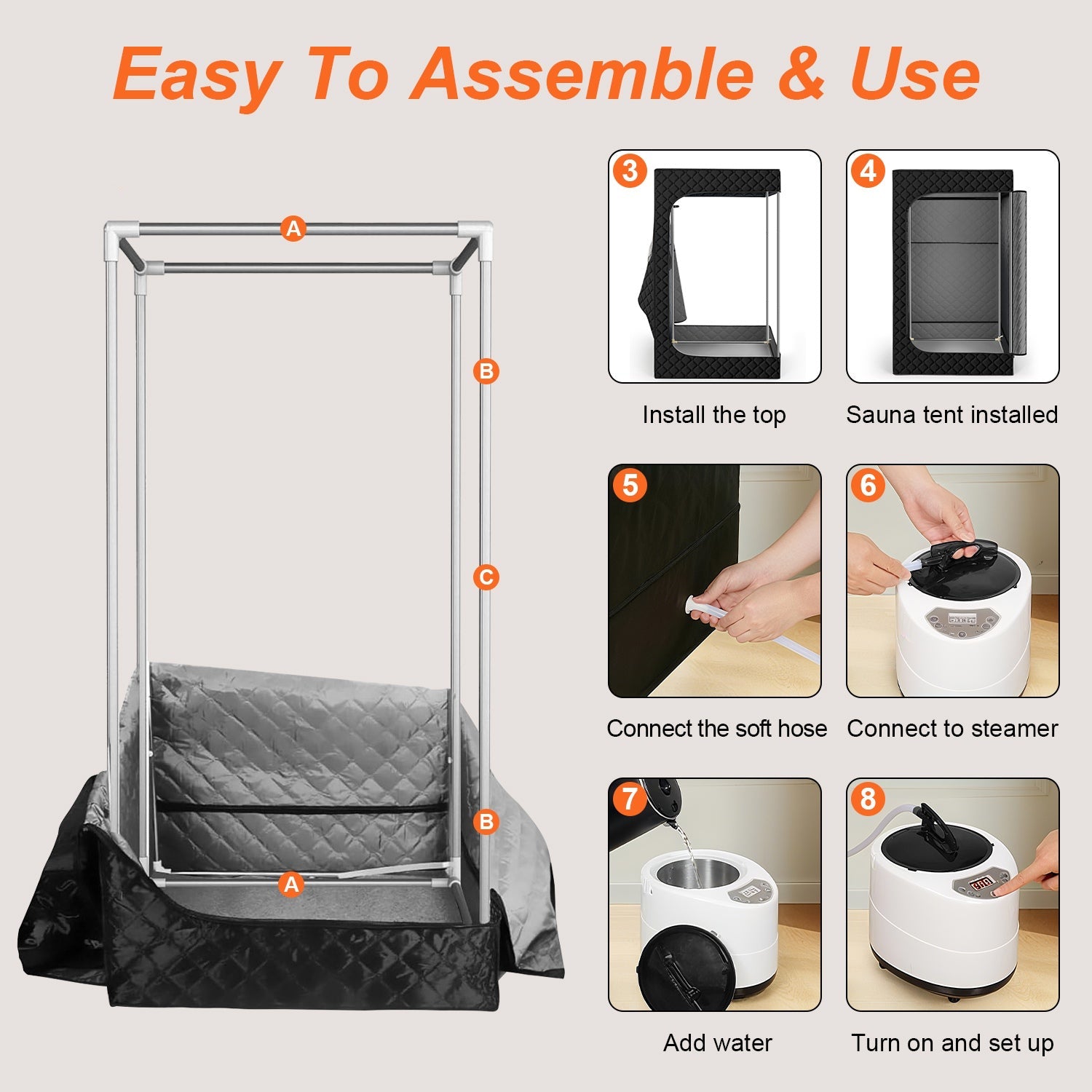 Easy To Assemble & Use

A

B

C

B

A

3

Install the top

4

Sauna tent installed

5

Connect the soft hose

6

Connect to steamer

7

Add water

8

Turn on and set up